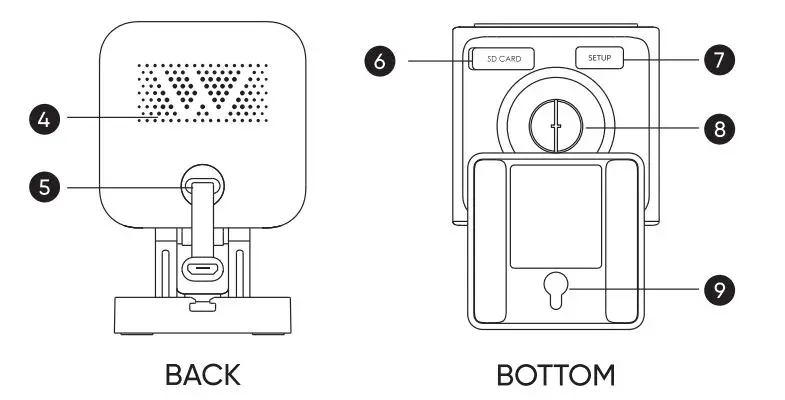 4

5

BACK

6 SD CARD

SETUP 7

8

9

BOTTOM