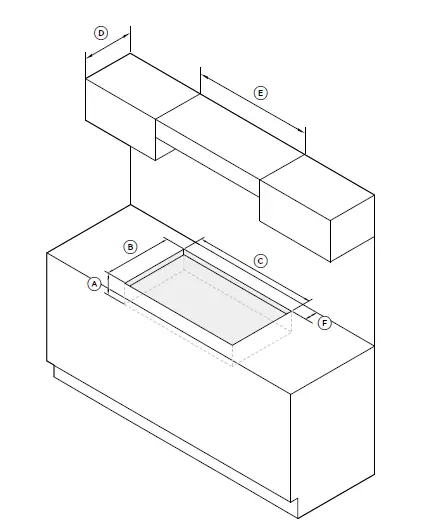 D
E
B
C
A
F