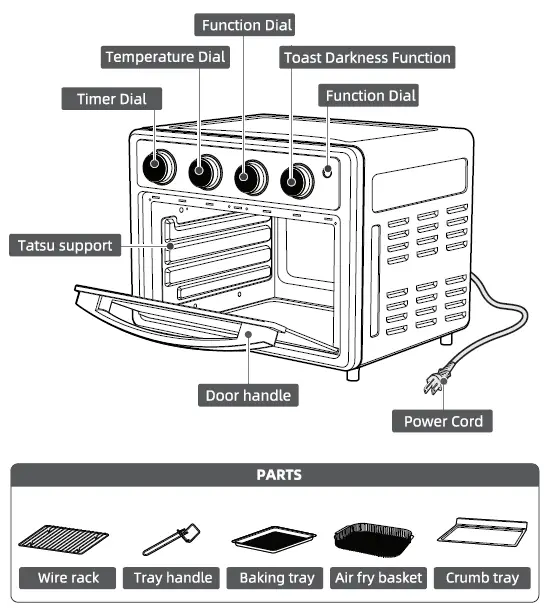 Function Dial

Temperature Dial

Toast Darkness Function

Timer Dial

Function Dial

Tatsu support

Door handle

Power Cord

PARTS

Wire rack

Tray handle

Baking tray

Air fry basket

Crumb tray