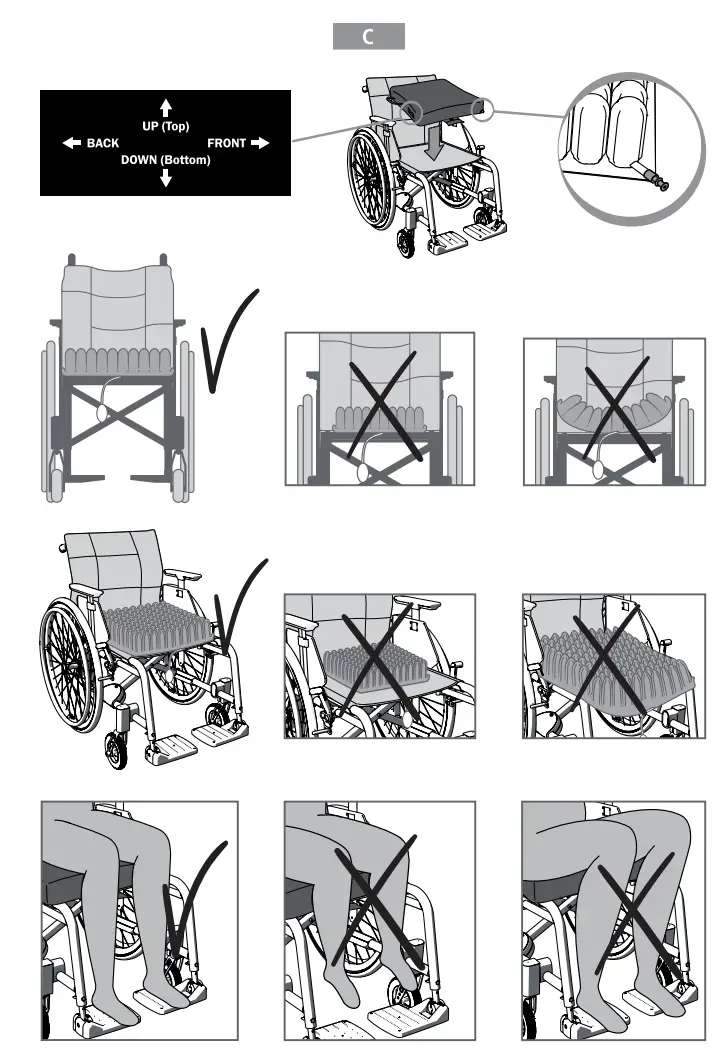 C

UP (Top)
BACK
FRONT
DOWN (Bottom)