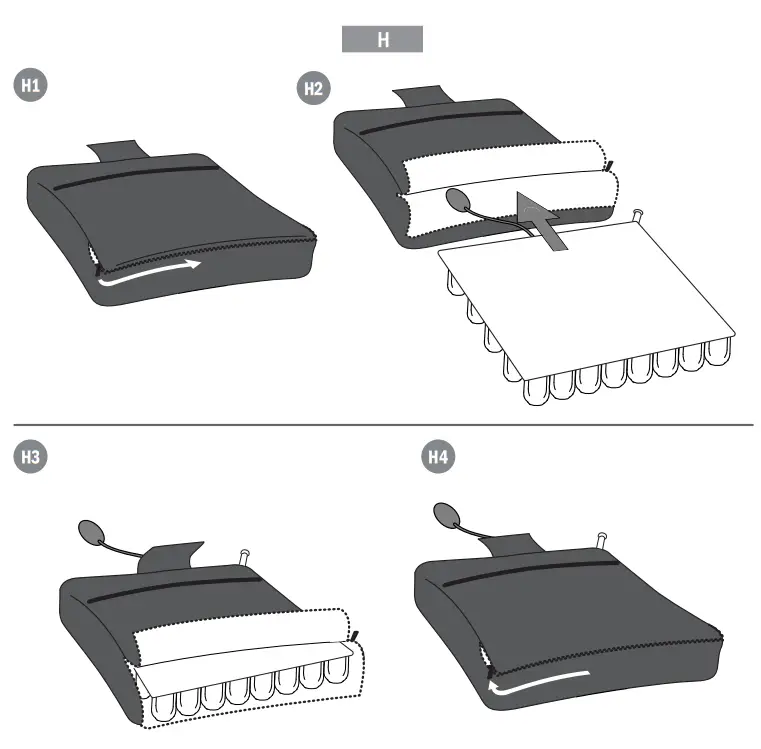 H

H1

H2

H3

H4