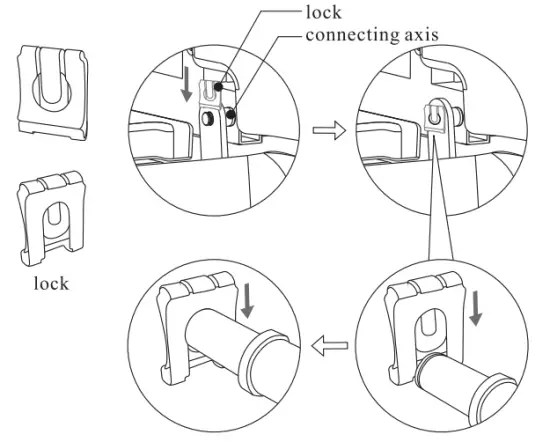 lock
connecting axis
lock