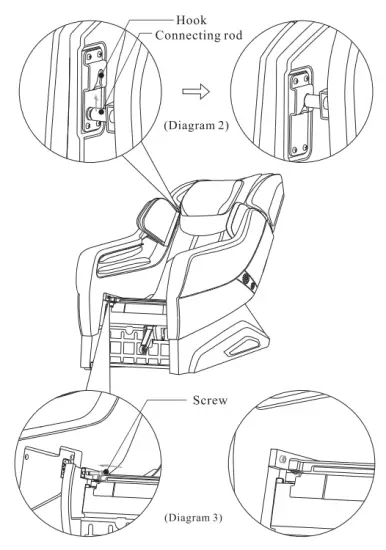 Hook
Connecting rod

(Diagram 2)

Screw

(Diagram 3)