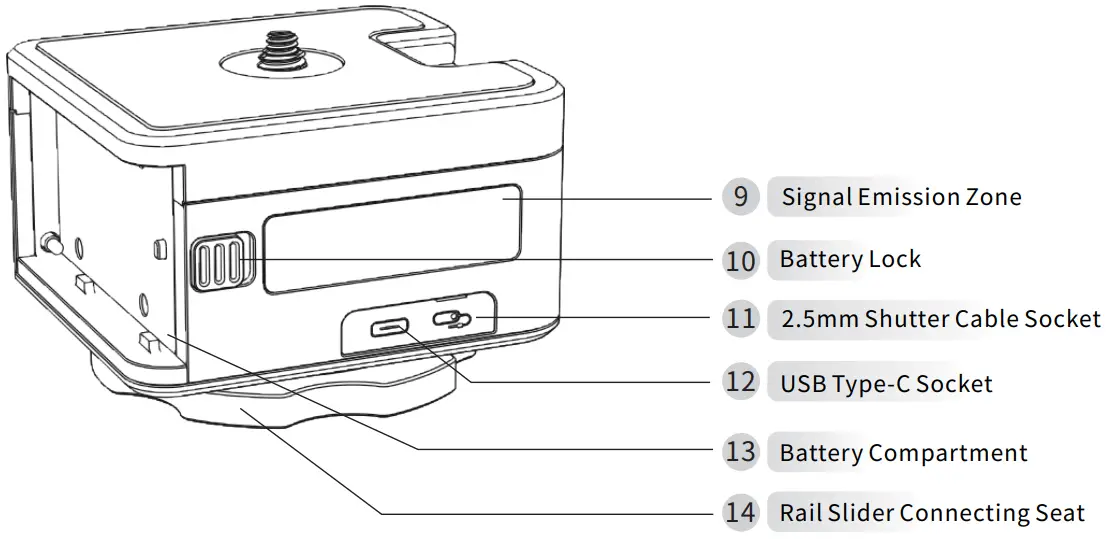 9 Signal Emission Zone

10 Battery Lock

11 2.5mm Shutter Cable Socket

12 USB Type-C Socket

13 Battery Compartment

14 Rail Slider Connecting Seat