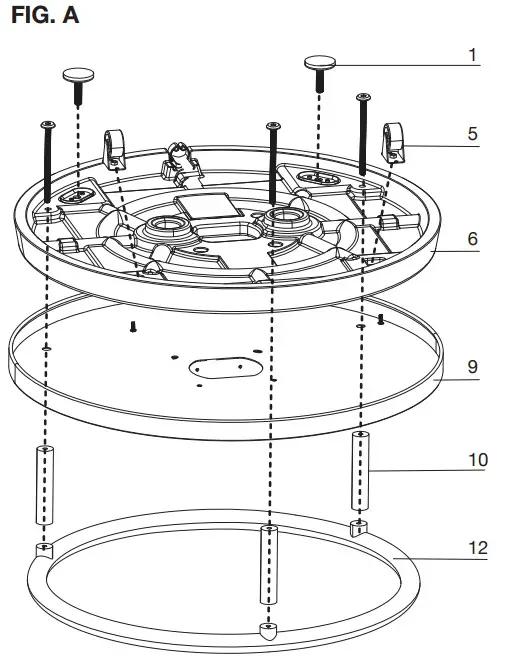 FIG. A

1
5
6
9
10
12