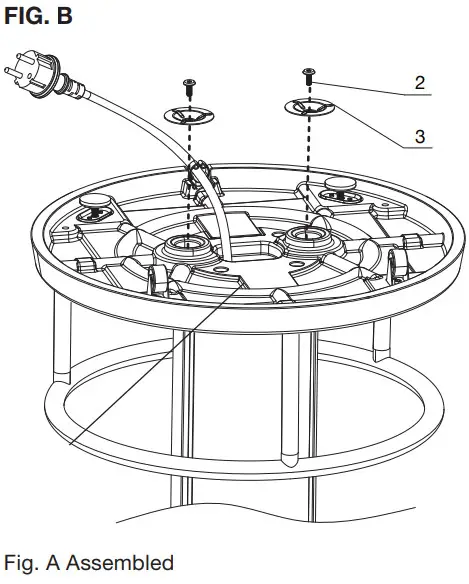 FIG. B

2

3

Fig. A Assembled