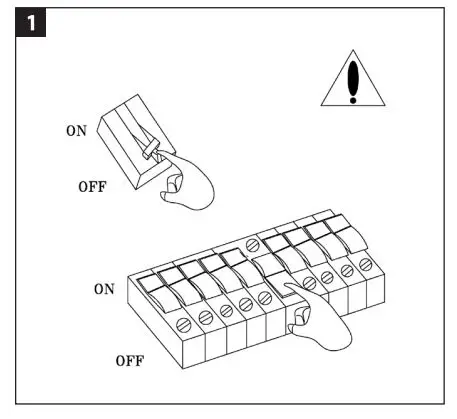 1

ON

OFF

ON

OFF