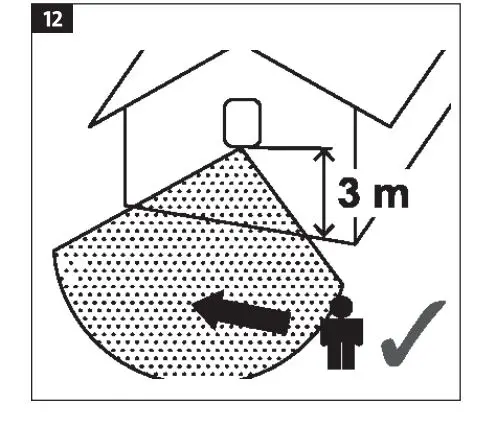 12

3 m