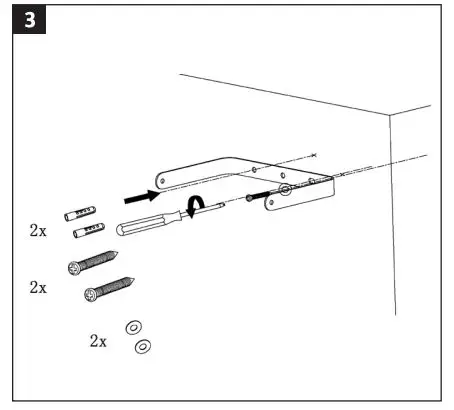 3

2x

2x

2x