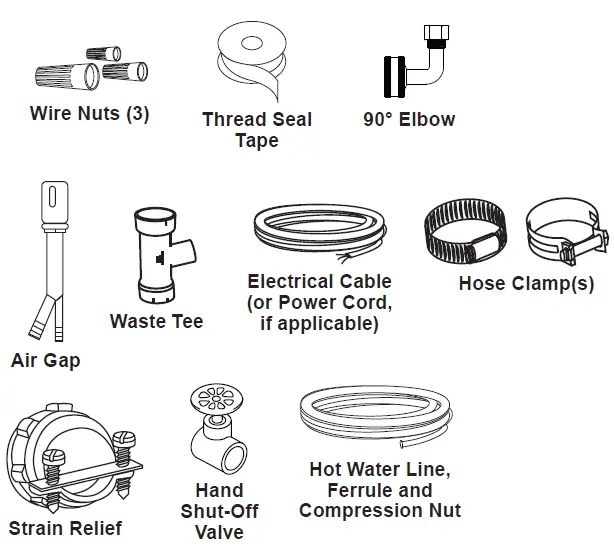 Wire Nuts (3)

Thread Seal Tape

90° Elbow

Air Gap

Waste Tee

Electrical Cable (or Power Cord, if applicable)

Hose Clamp(s)

Strain Relief

Hand Shut-Off Valve

Hot Water Line, Ferrule and Compression Nut