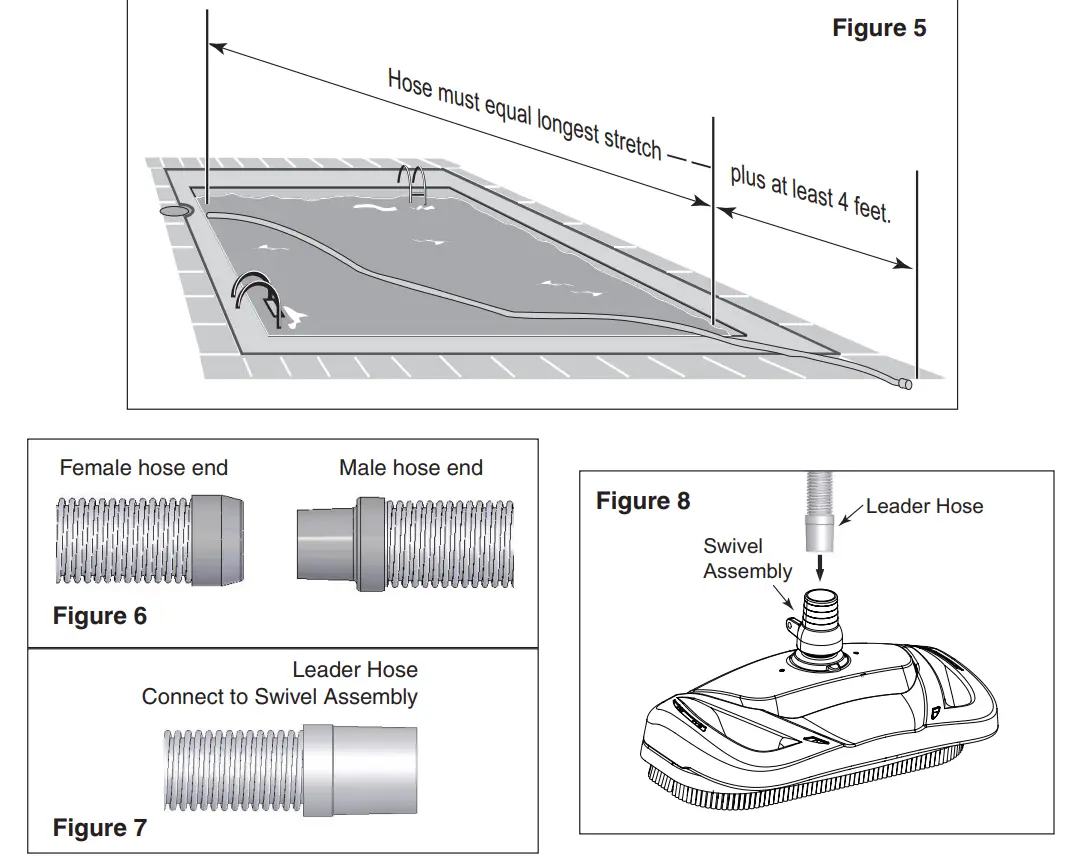 Figure 5

Hose must equal longest stretch — — plus at least 4 feet.

Female hose end

Male hose end

Figure 6

Leader Hose
Connect to Swivel Assembly

Figure 7

Figure 8

Leader Hose

Swivel Assembly