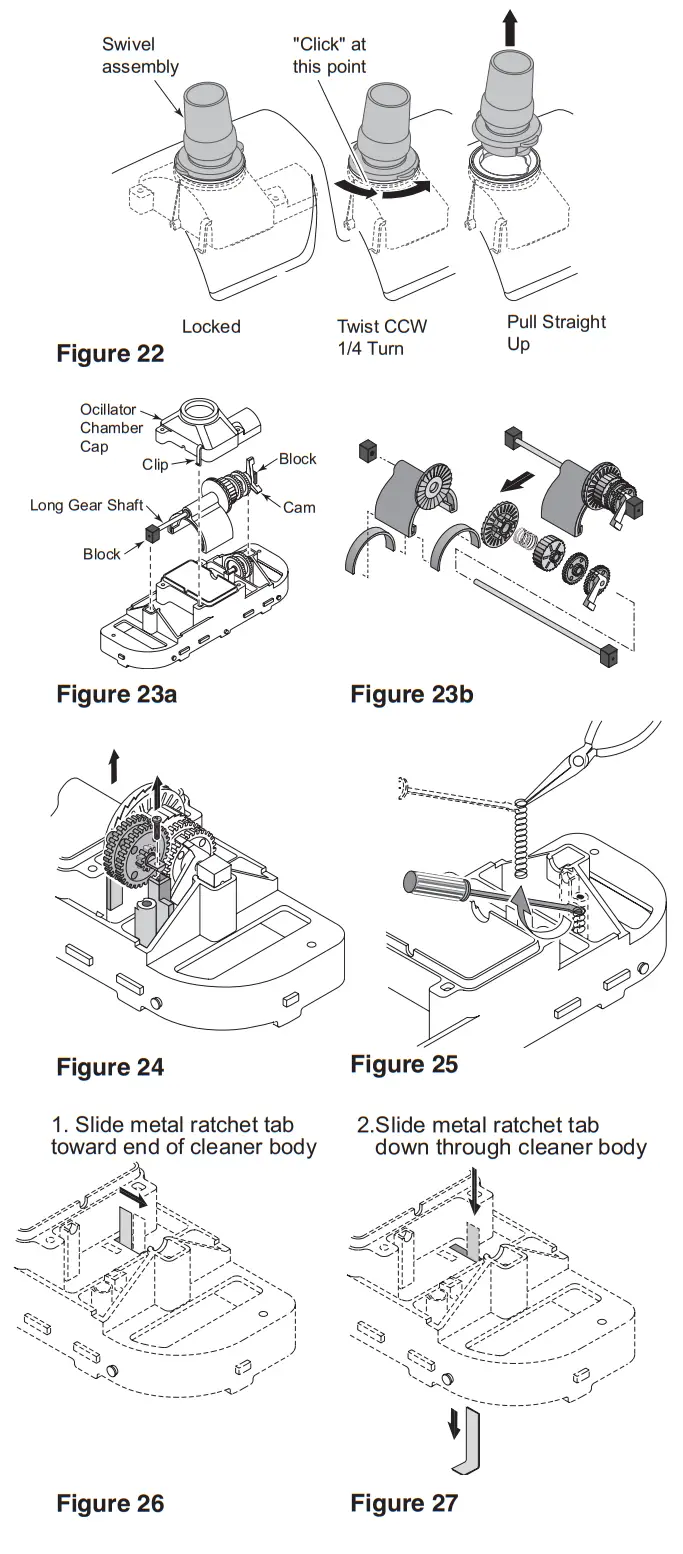 Swivel assembly

"Click" at this point

Locked

Twist CCW 1/4 Turn

Pull Straight Up

Figure 22

Ocillator Chamber Cap

Clip

Block

Long Gear Shaft

Cam

Block

Figure 23a

Figure 23b

Figure 24

Figure 25

1. Slide metal ratchet tab toward end of cleaner body

2.Slide metal ratchet tab down through cleaner body

Figure 26

Figure 27