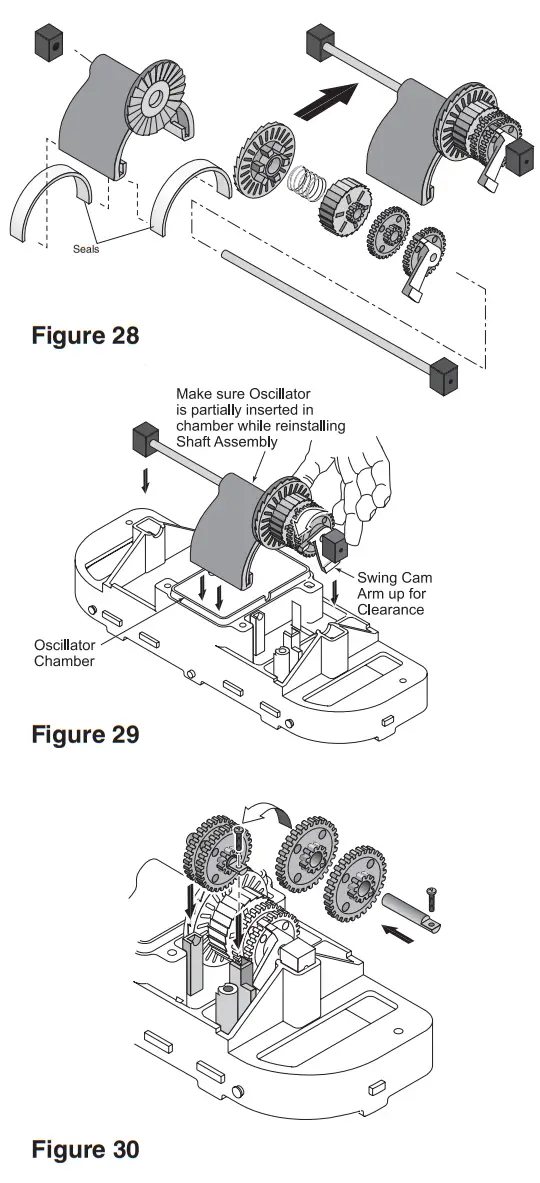 Seals

Figure 28

Make sure Oscillator is partially inserted in chamber while reinstalling Shaft Assembly

Swing Cam Arm up for Clearance

Oscillator Chamber

Figure 29

Figure 30