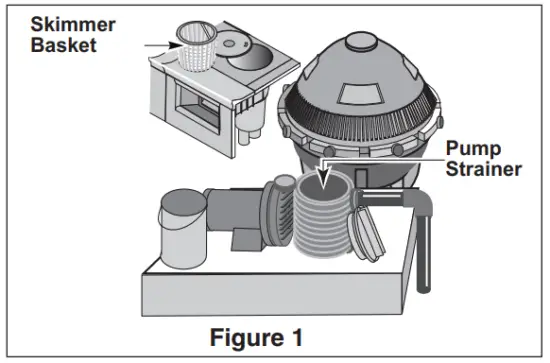 Skimmer Basket

Pump Strainer

Figure 1