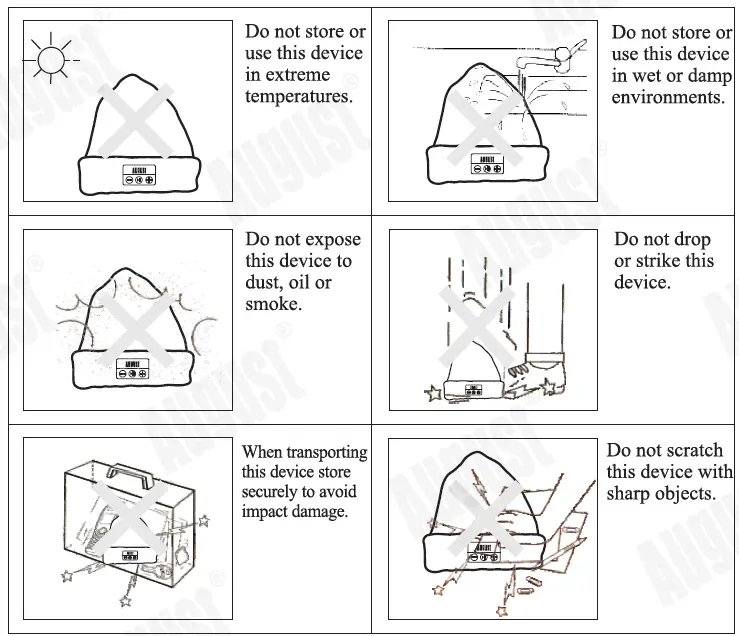 Do not store or use this device in extreme temperatures.

Do not store or use this device in wet or damp environments.

Do not expose this device to dust, oil or smoke.

Do not drop or strike this device.

When transporting this device store securely to avoid impact damage.

Do not scratch this device with sharp objects.