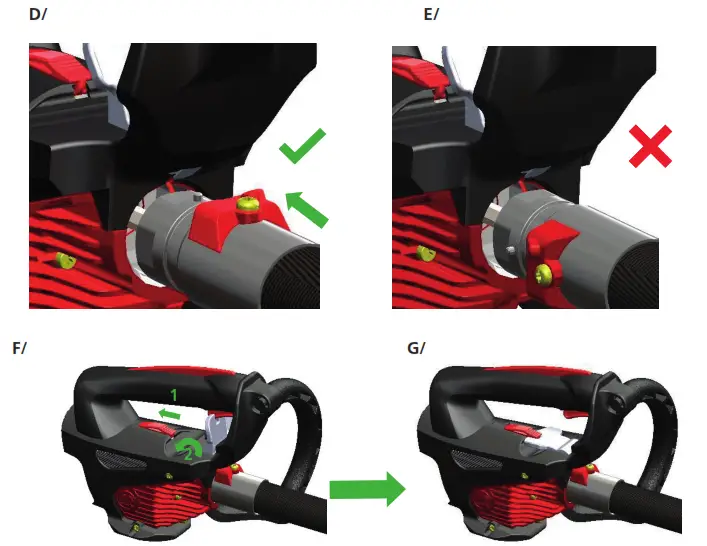 D/

E/

F/

1

2

G/