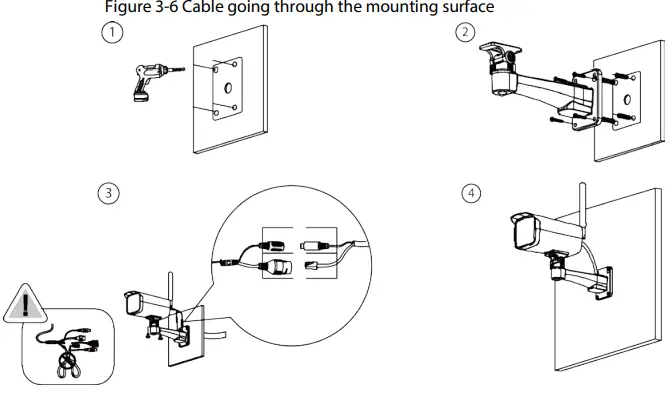 Figure 3-6 Cable going through the mounting surface

1

2

3

4