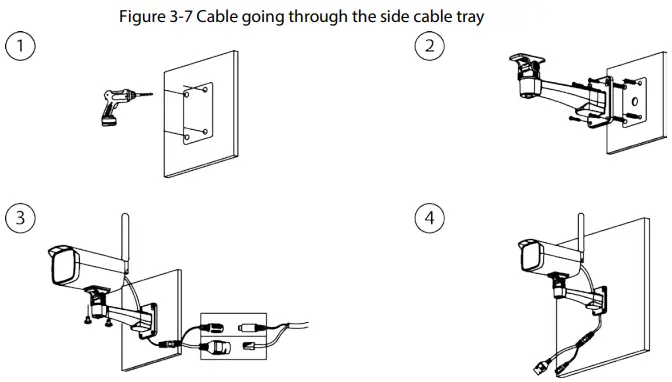 Figure 3-7 Cable going through the side cable tray

1

2

3

4