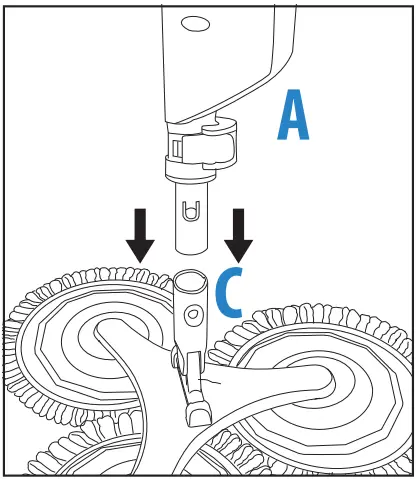 A

C