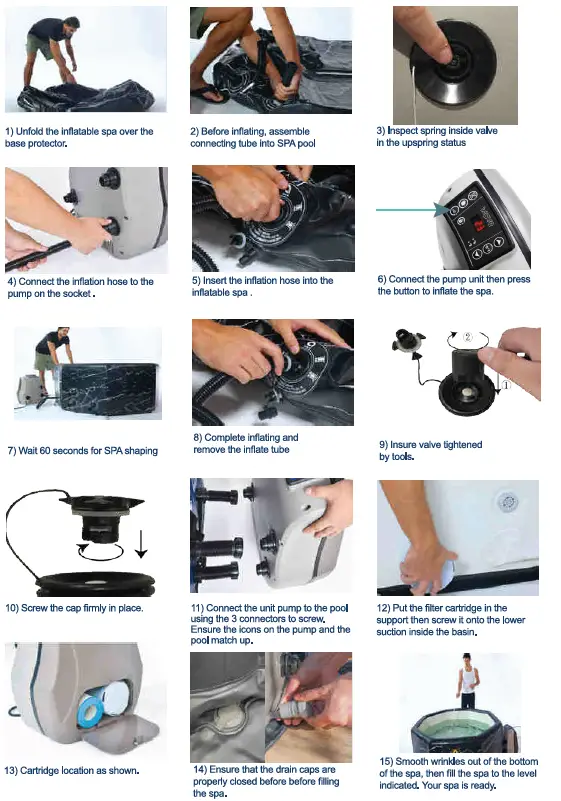 1) Unfold the inflatable spa over the base protector.

2) Before inflating, assemble connecting tube into SPA pool

3) Inspect spring inside valve in the upspring status

4) Connect the inflation hose to the pump on the socket .

5) Insert the inflation hose into the inflatable spa .

6) Connect the pump unit then press the button to inflate the spa.

7) Wait 60 seconds for SPA shaping

8) Complete inflating and remove the inflate tube

② ①

9) Insure valve tightened by tools.

10) Screw the cap firmly in place.

11) Connect the unit pump to the pool using the 3 connectors to screw. Ensure the icons on the pump and the pool match up.

12) Put the filter cartridge in the support then screw it onto the lower suction inside the basin.

13) Cartridge location as shown.

14) Ensure that the drain caps are properly closed before before filling the spa.

15) Smooth wrinkles out of the bottom of the spa, then fill the spa to the level indicated. Your spa is ready.