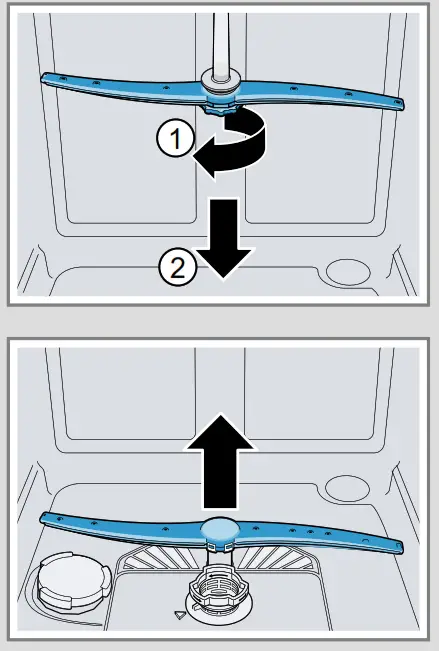 1
2