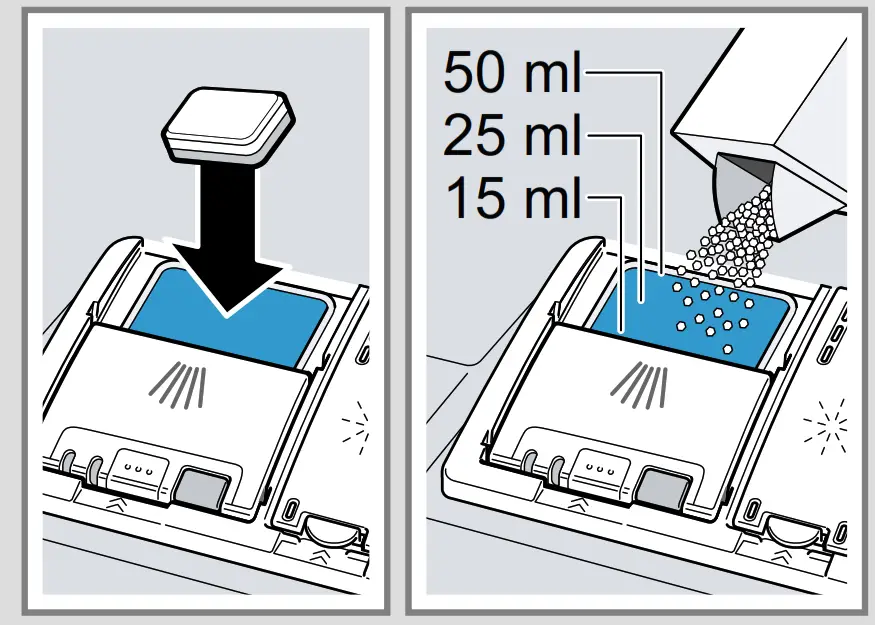 50 ml
25 ml
15 ml