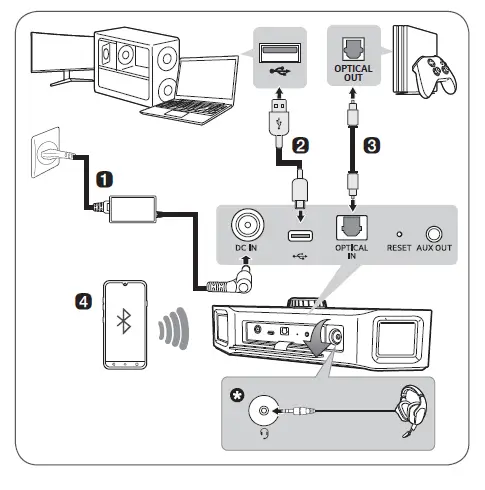 OPTICAL OUT

2

3

1

DC IN

OPTICAL IN

RESET

AUX OUT

4