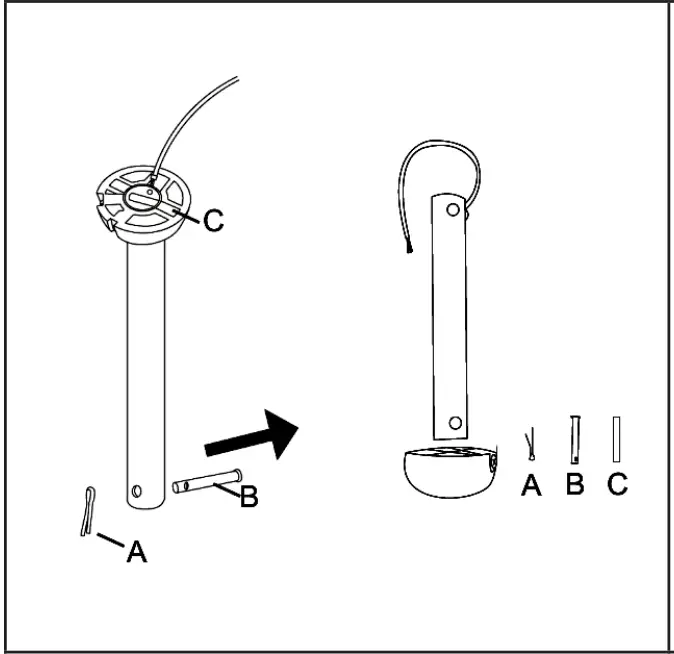 C

B

A

A B C