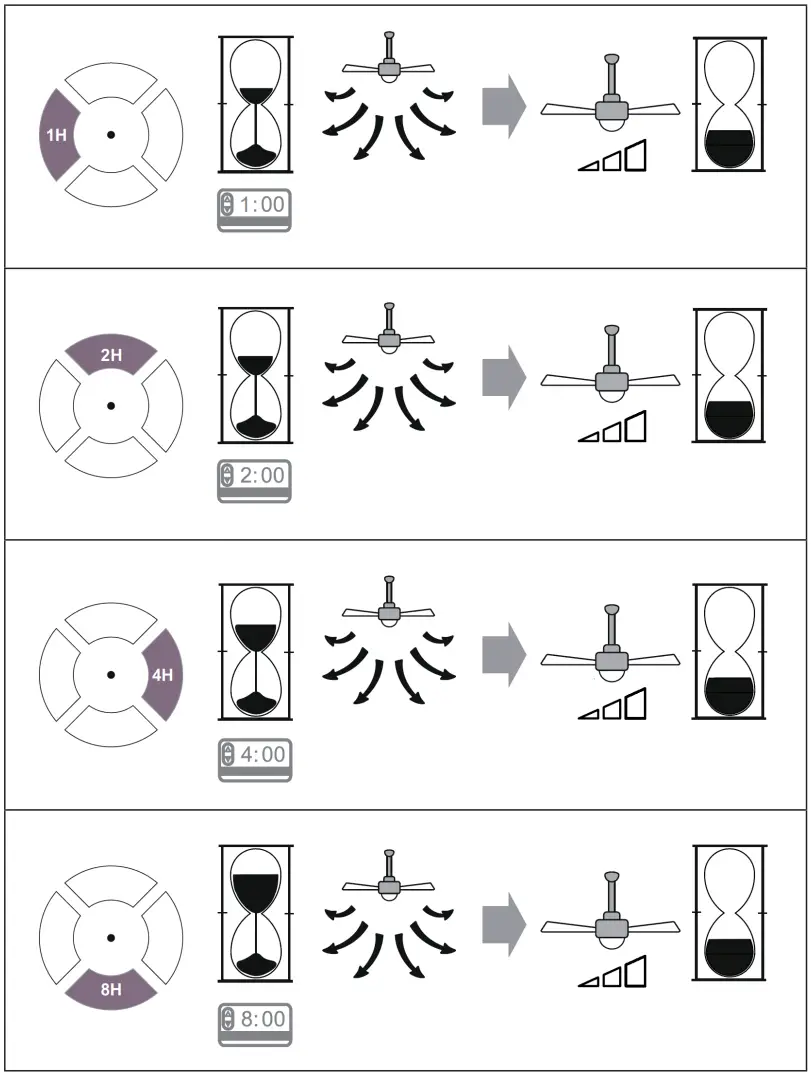 1H

1:00

2H

2:00

4H

4:00

8H

8:00