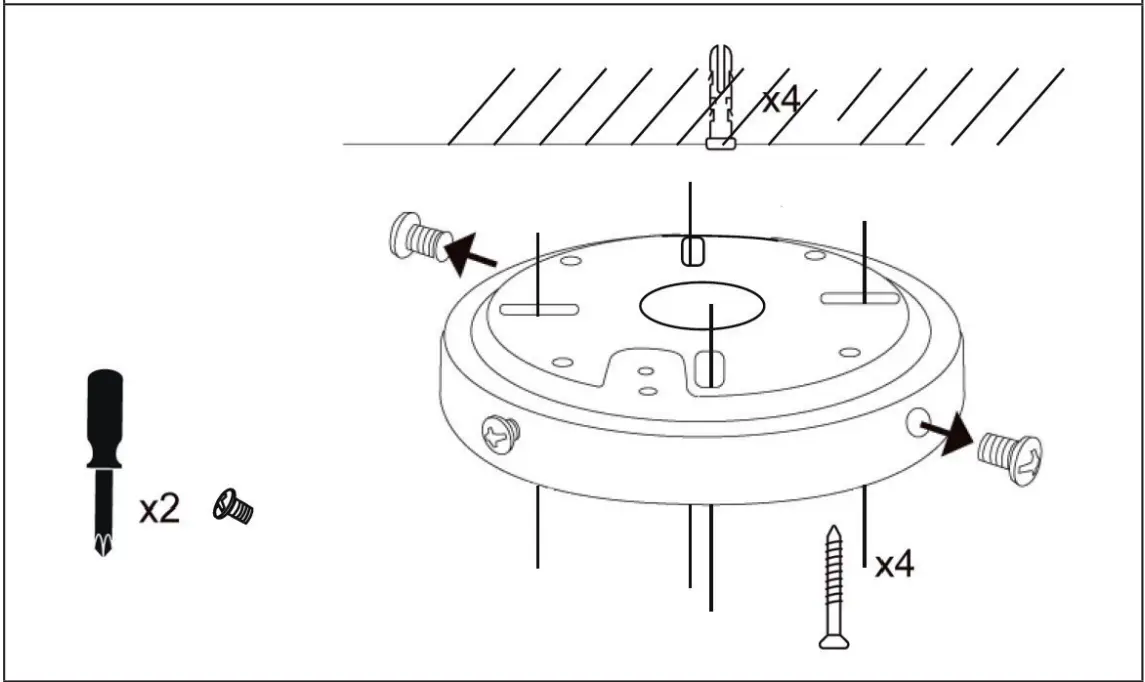 x4

x2

x4