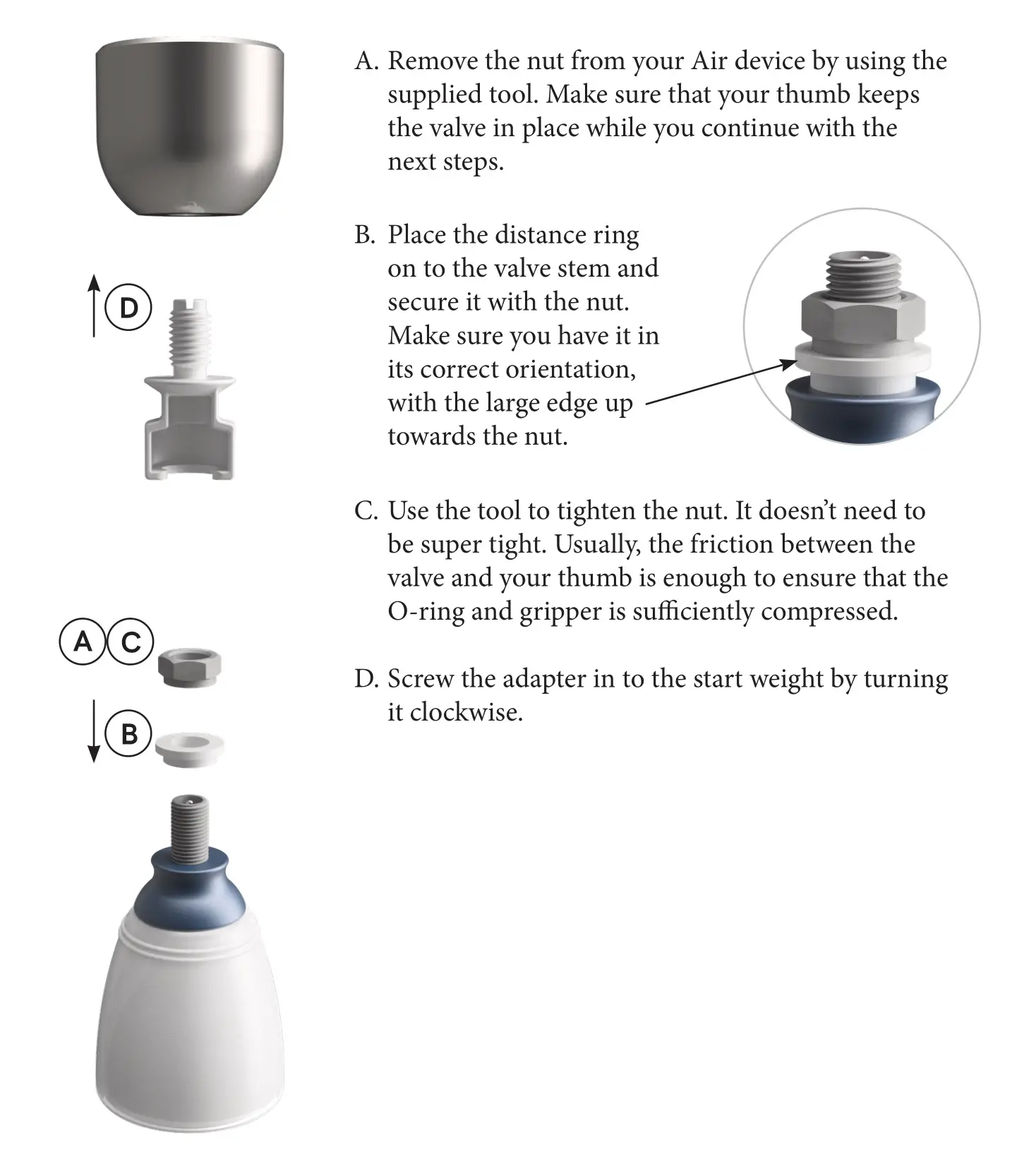 D

A C

B

A. Remove the nut from your Air device by using the supplied tool. Make sure that your thumb keeps the valve in place while you continue with the next steps.

B. Place the distance ring on to the valve stem and secure it with the nut. Make sure you have it in its correct orientation, with the large edge up towards the nut.

C. Use the tool to tighten the nut. It doesn't need to be super tight. Usually, the friction between the valve and your thumb is enough to ensure that the O-ring and gripper is sufficiently compressed.

D. Screw the adapter in to the start weight by turning it clockwise.