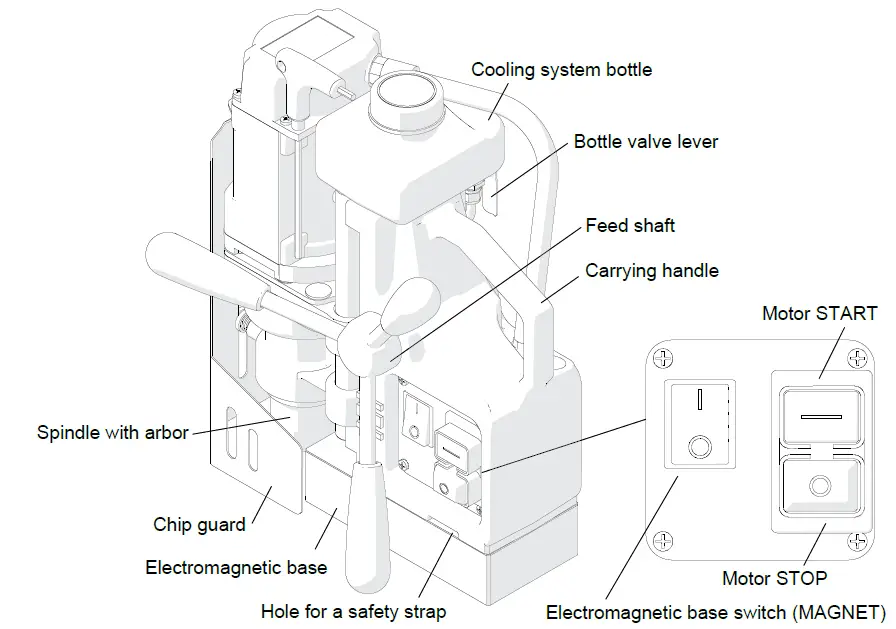 Cooling system bottle

Bottle valve lever

Feed shaft

Carrying handle

Motor START

Spindle with arbor

Chip guard

Electromagnetic base

Hole for a safety strap

Motor STOP

Electromagnetic base switch (MAGNET)