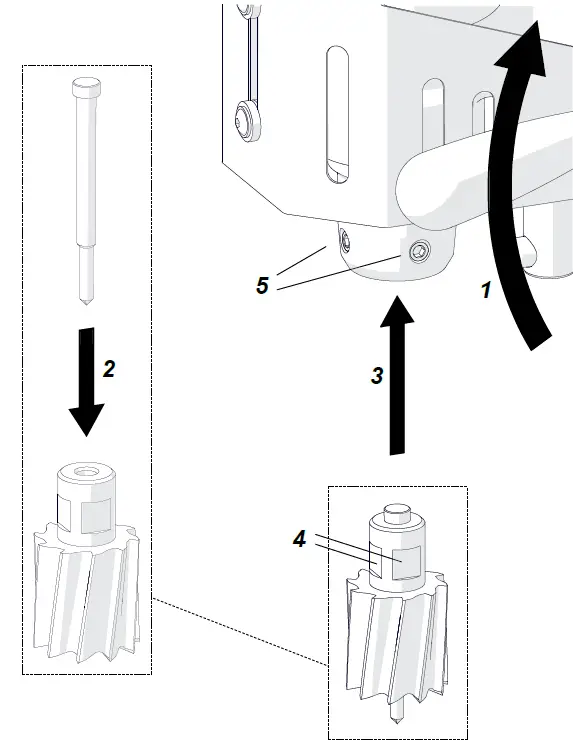 5
1
2
3
4