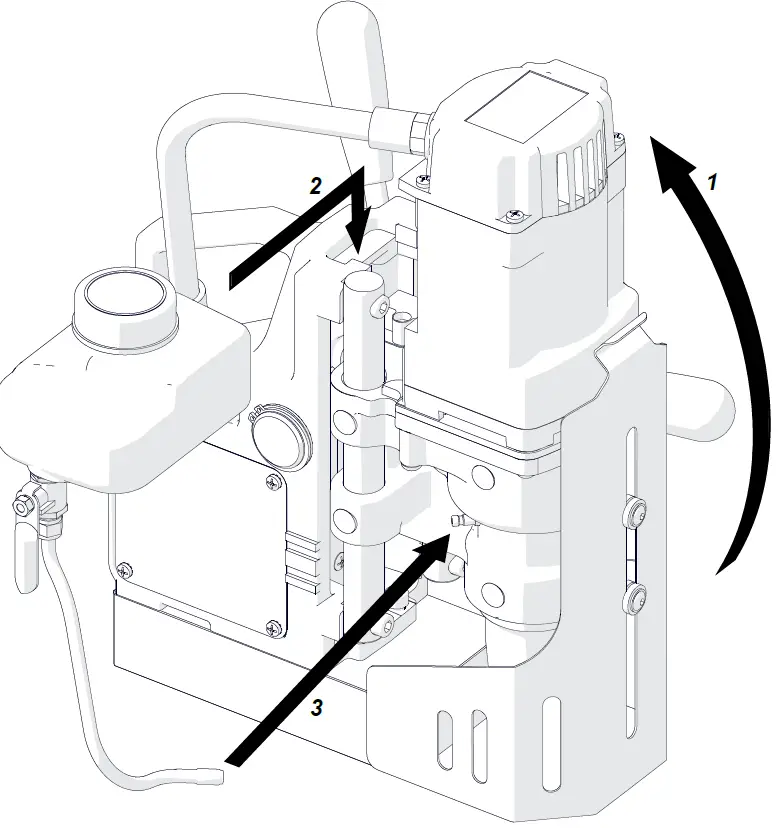 2
1
3