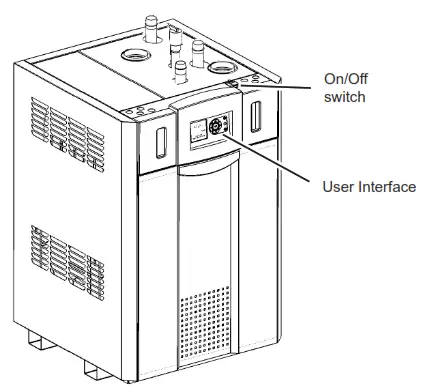 On/Off switch

User Interface