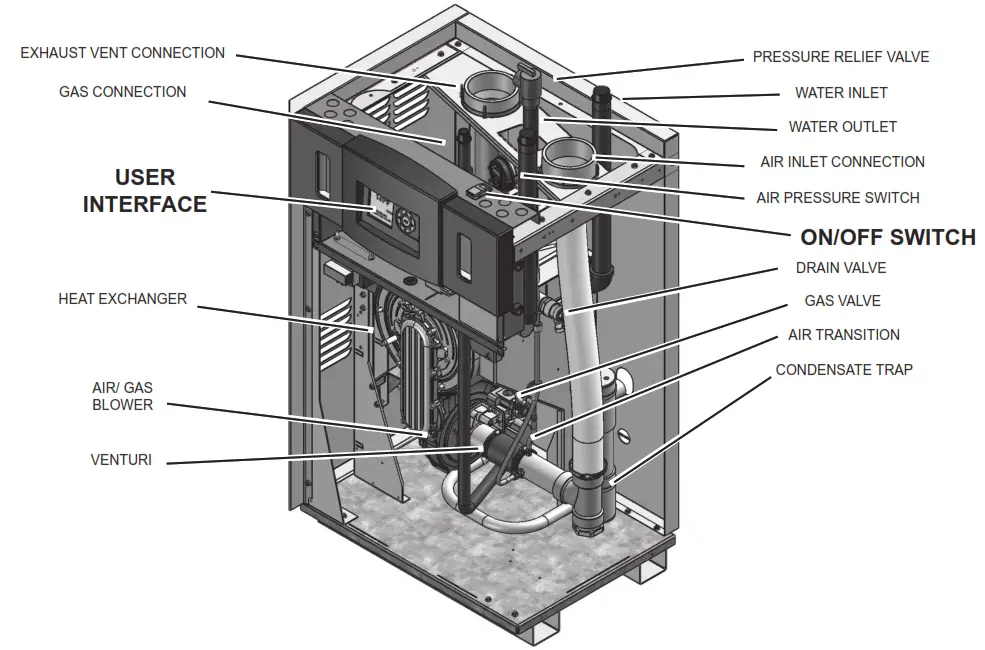 EXHAUST VENT CONNECTION

GAS CONNECTION

USER INTERFACE

HEAT EXCHANGER

AIR/ GAS BLOWER

VENTURI

PRESSURE RELIEF VALVE

WATER INLET

WATER OUTLET

AIR INLET CONNECTION

AIR PRESSURE SWITCH

ON/OFF SWITCH

DRAIN VALVE

GAS VALVE

AIR TRANSITION

CONDENSATE TRAP