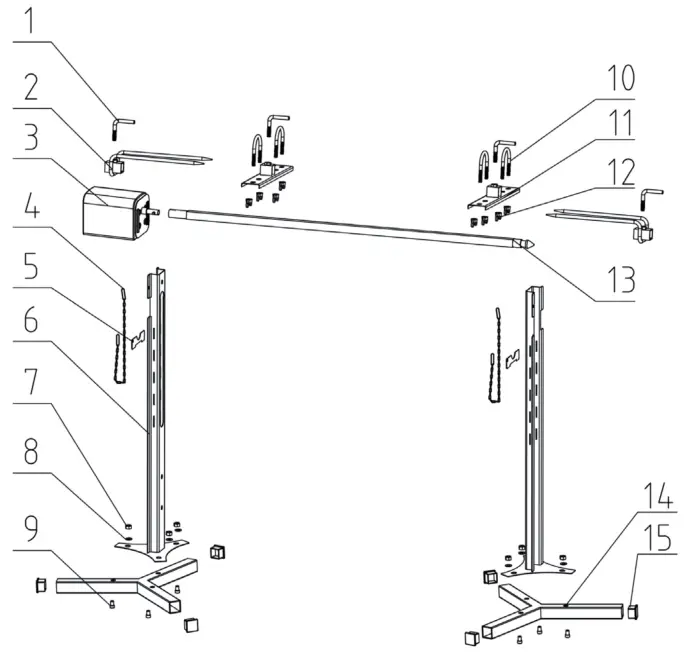 1
2
3
4
5
6
7
8
9
10
11
12
13
14
15