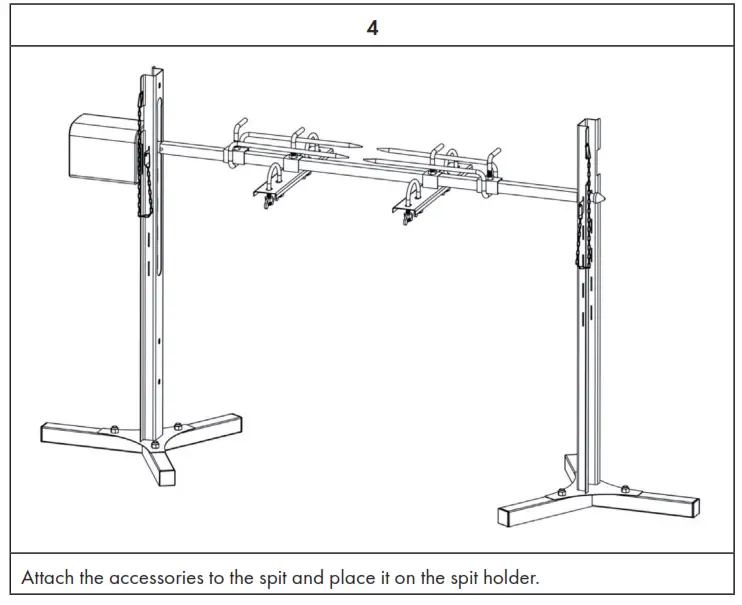 4

Attach the accessories to the spit and place it on the spit holder.