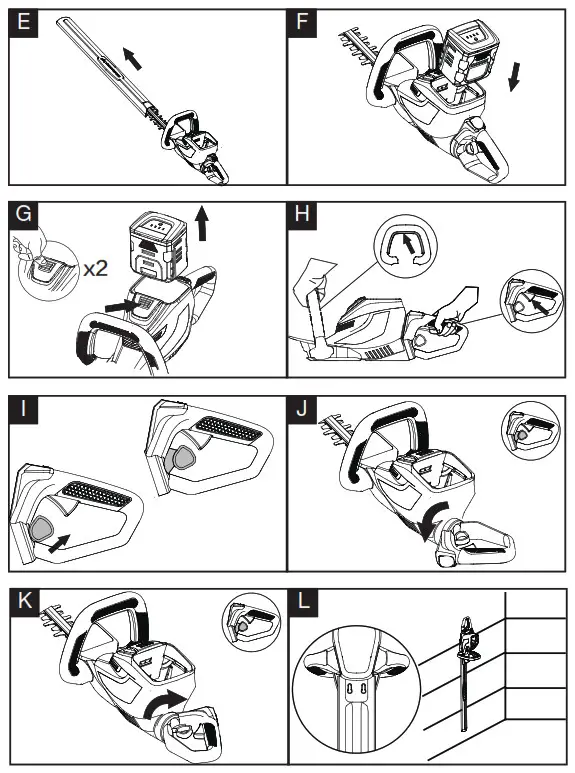 E

F

G

x2

H

I

J

K

L