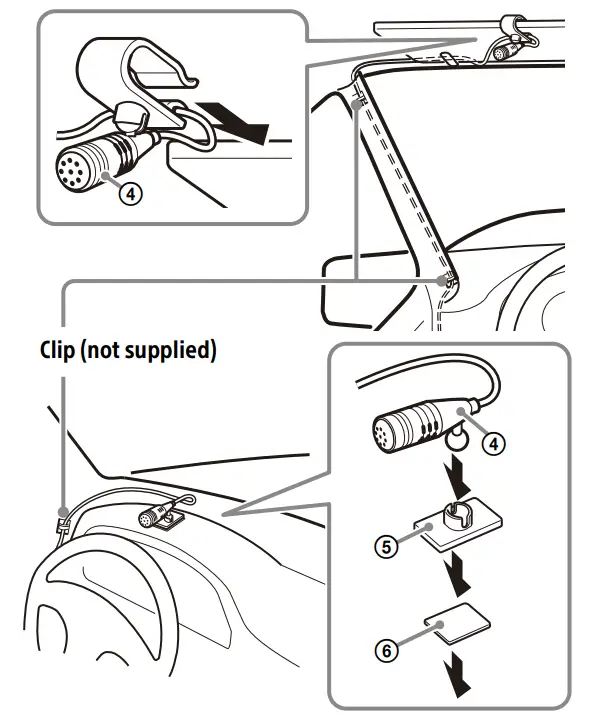 4

Clip (not supplied)

4

5

6