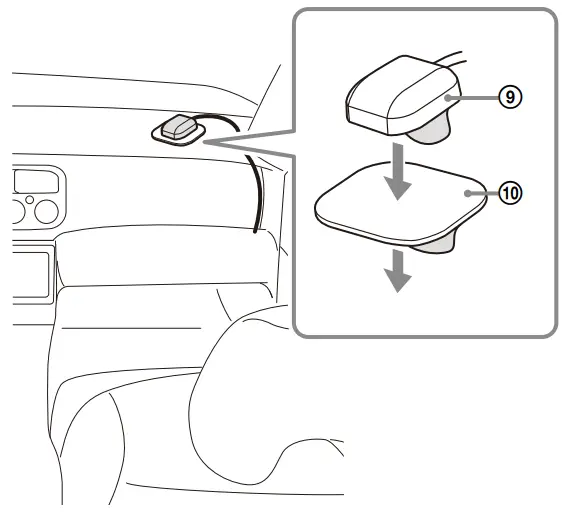 ⑨
⑩