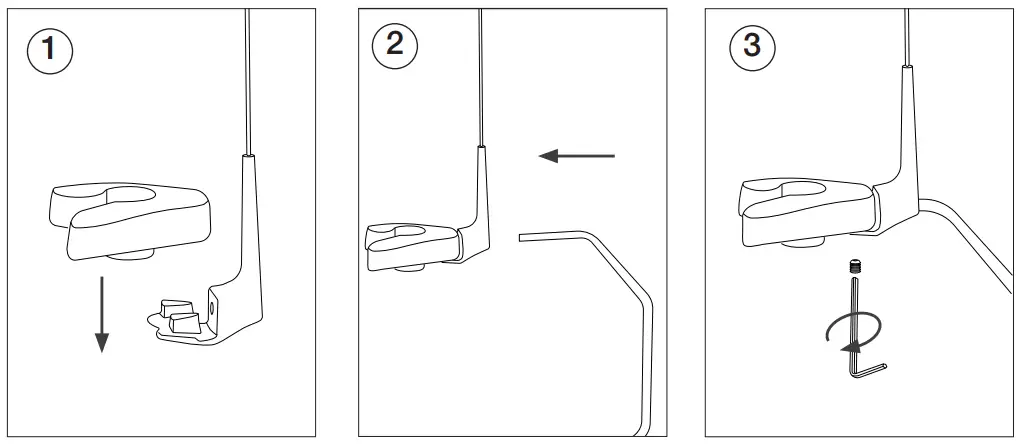 1

2

3