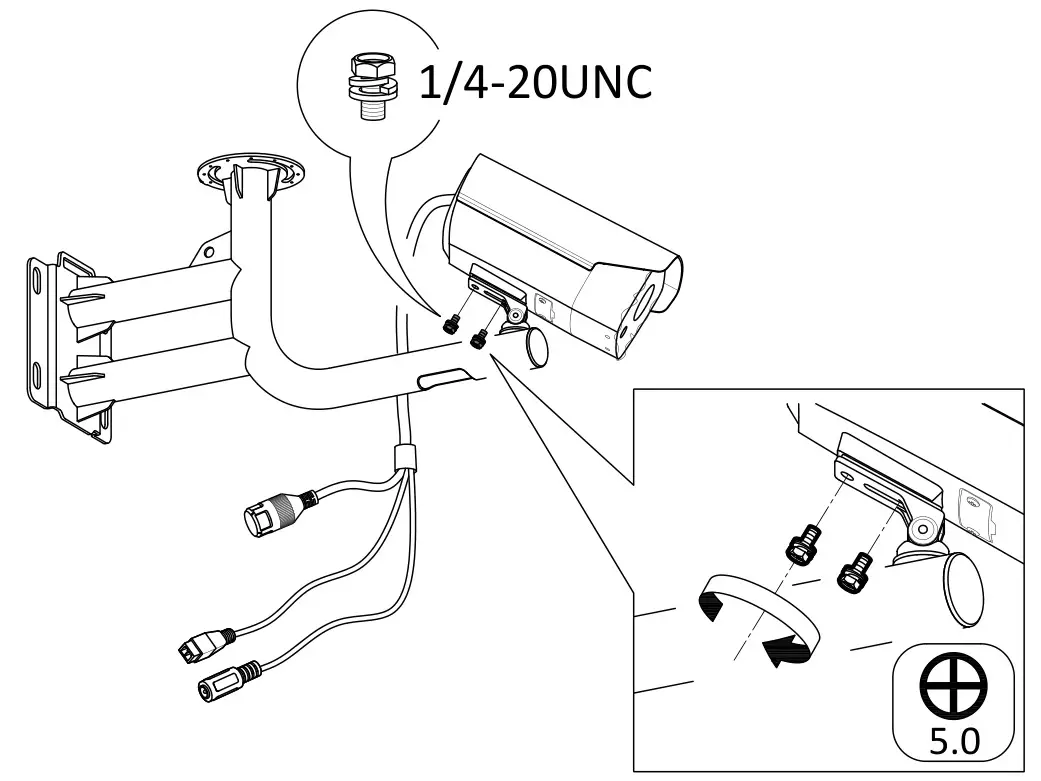 1/4-20UNC

5.0