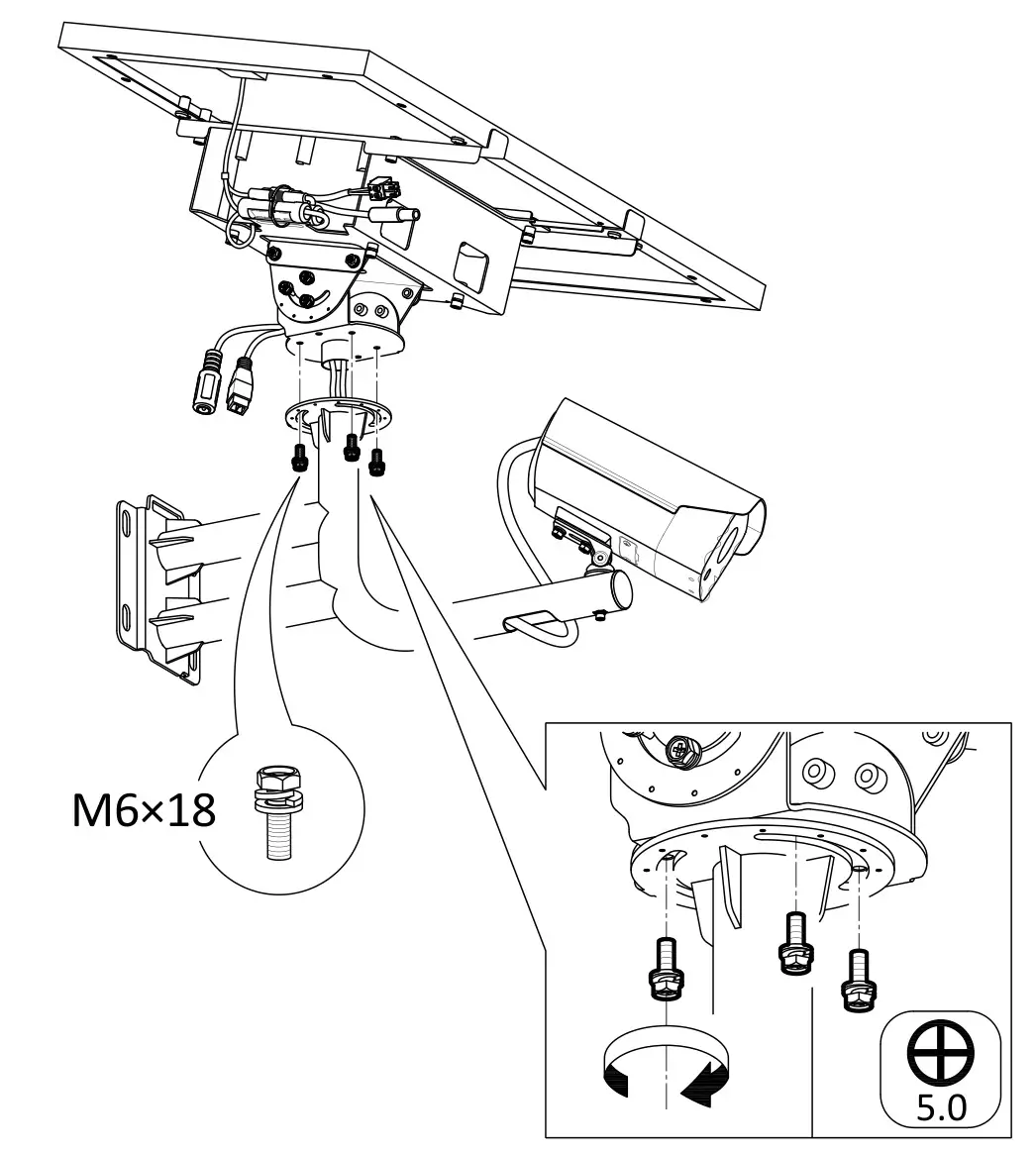 M6×18

5.0