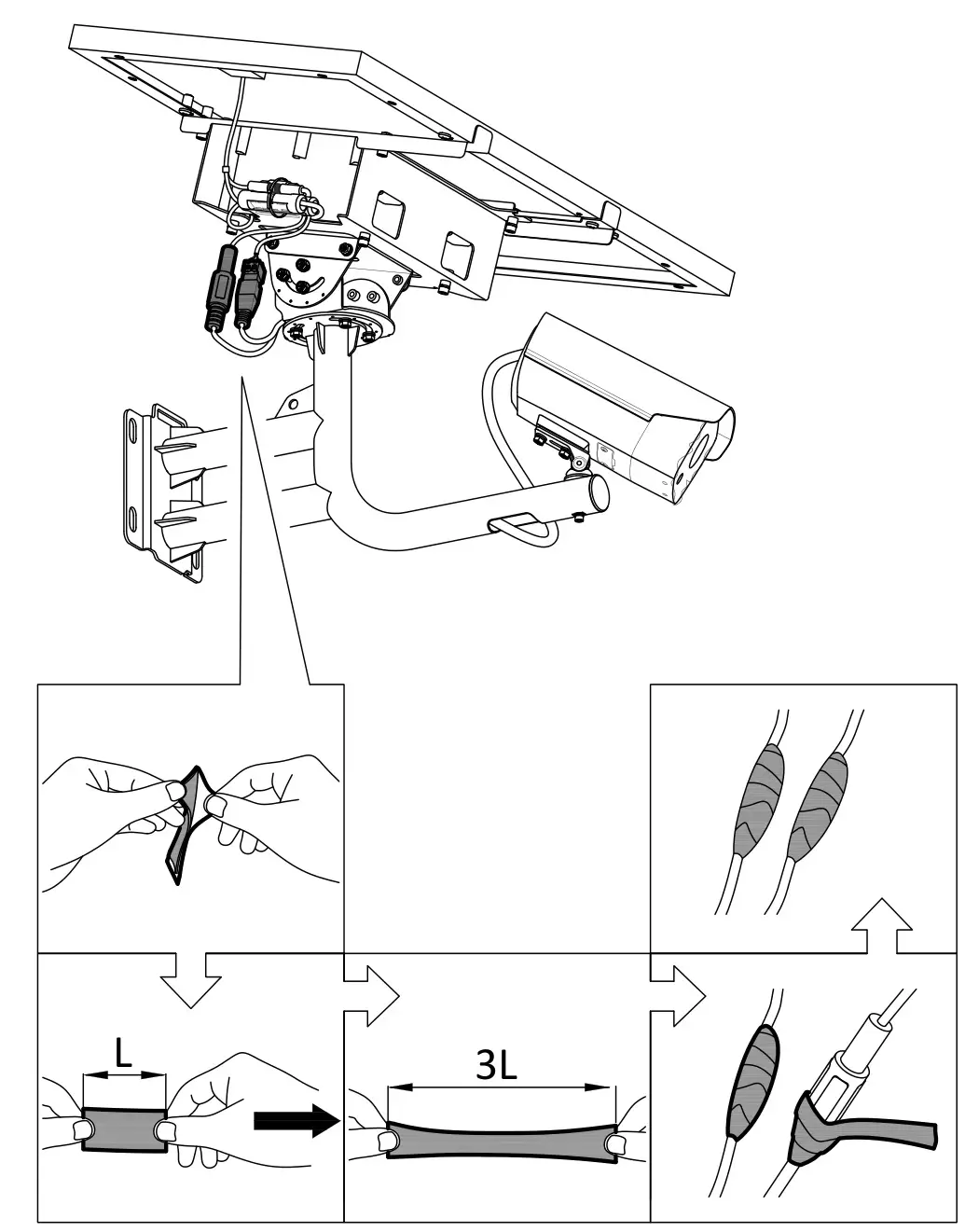 L

3L