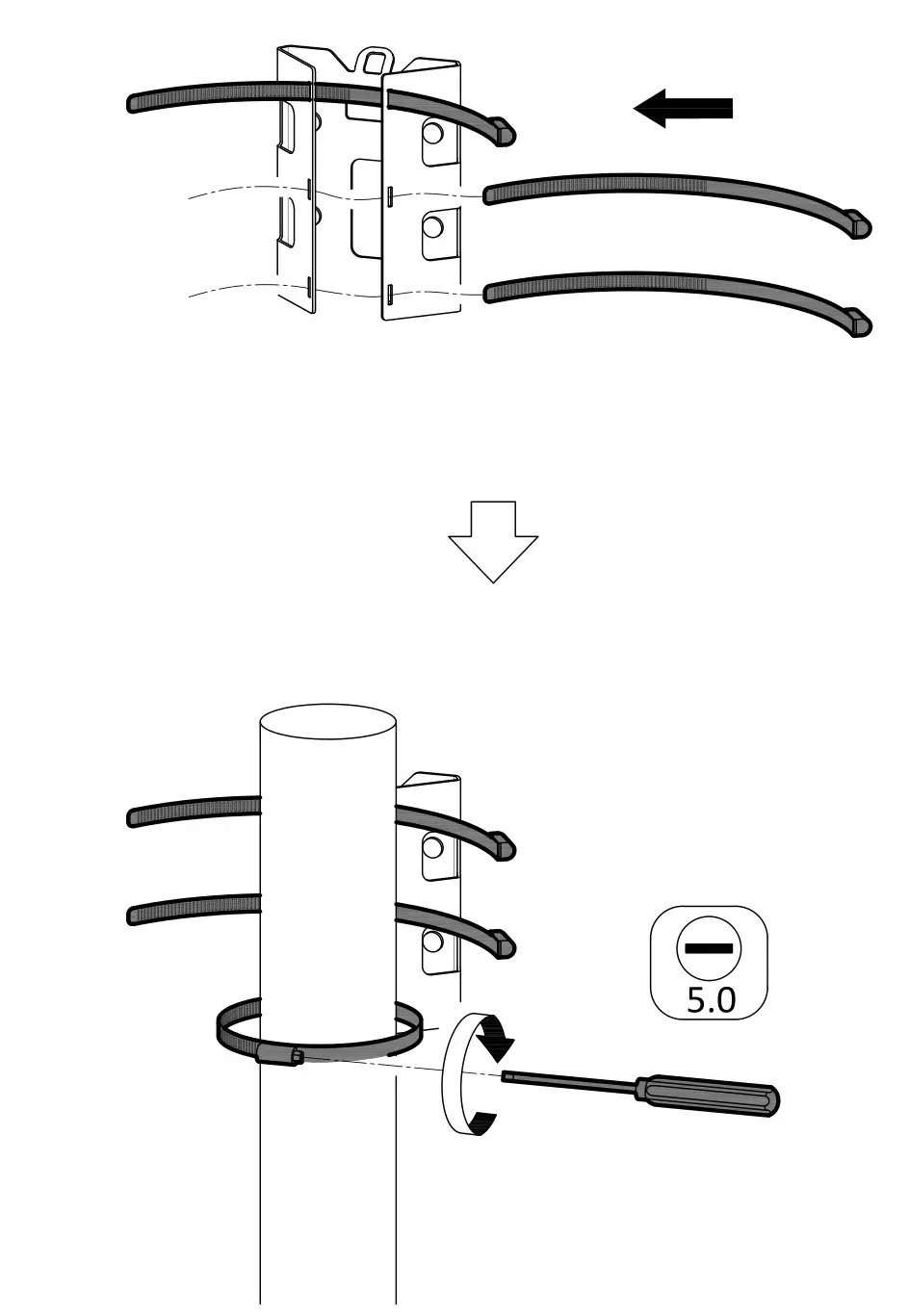 5.0