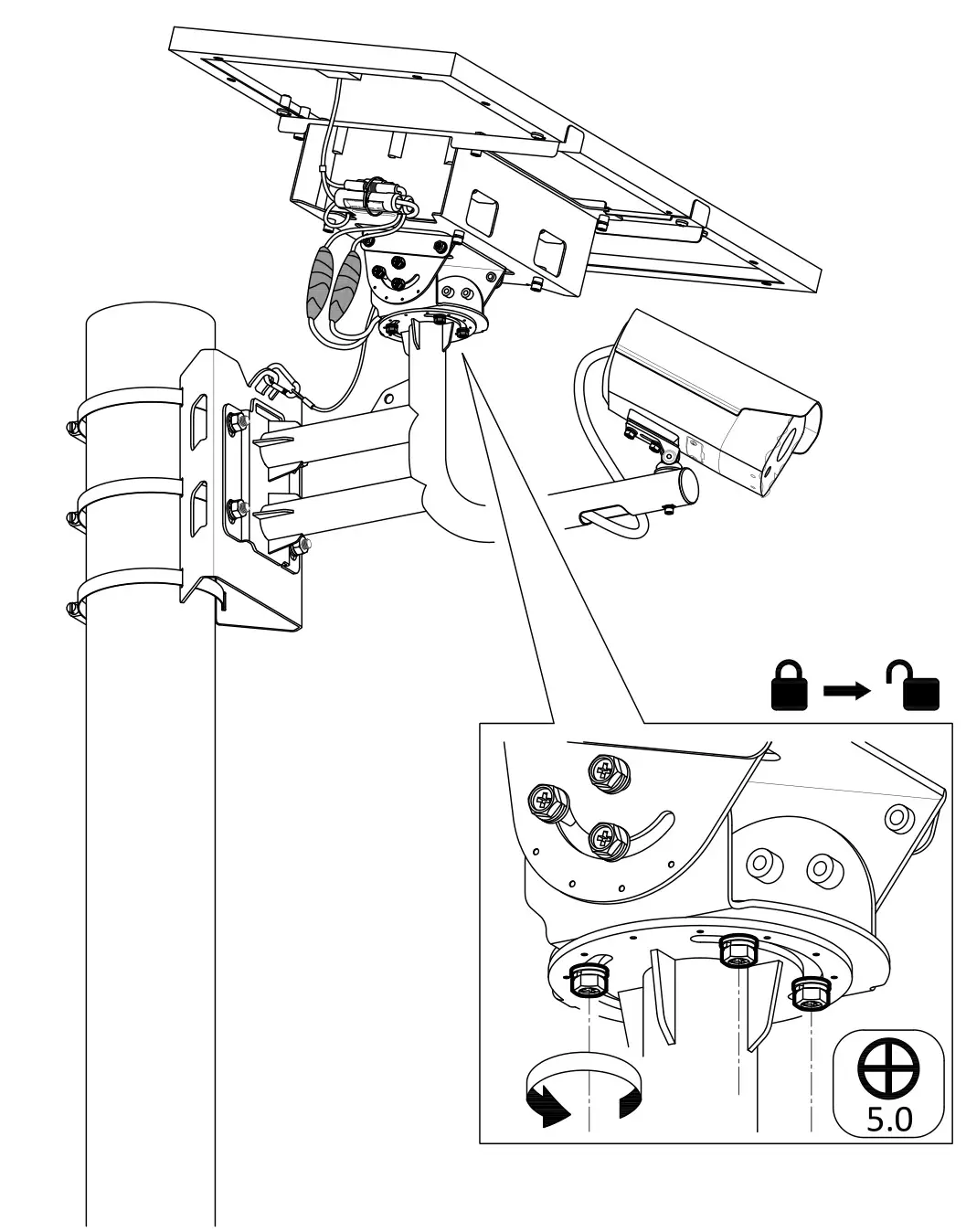 5.0