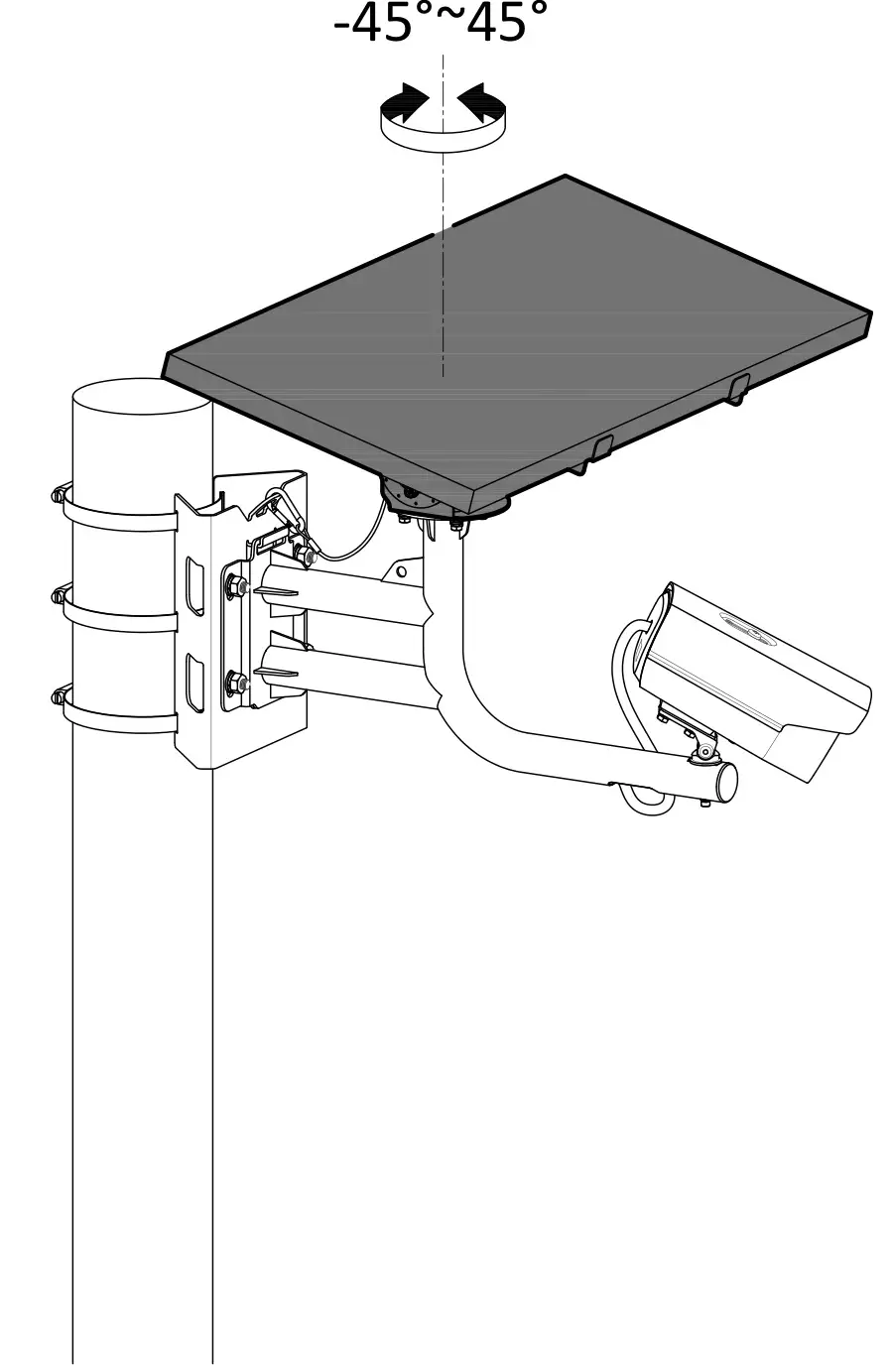 -45°~45°