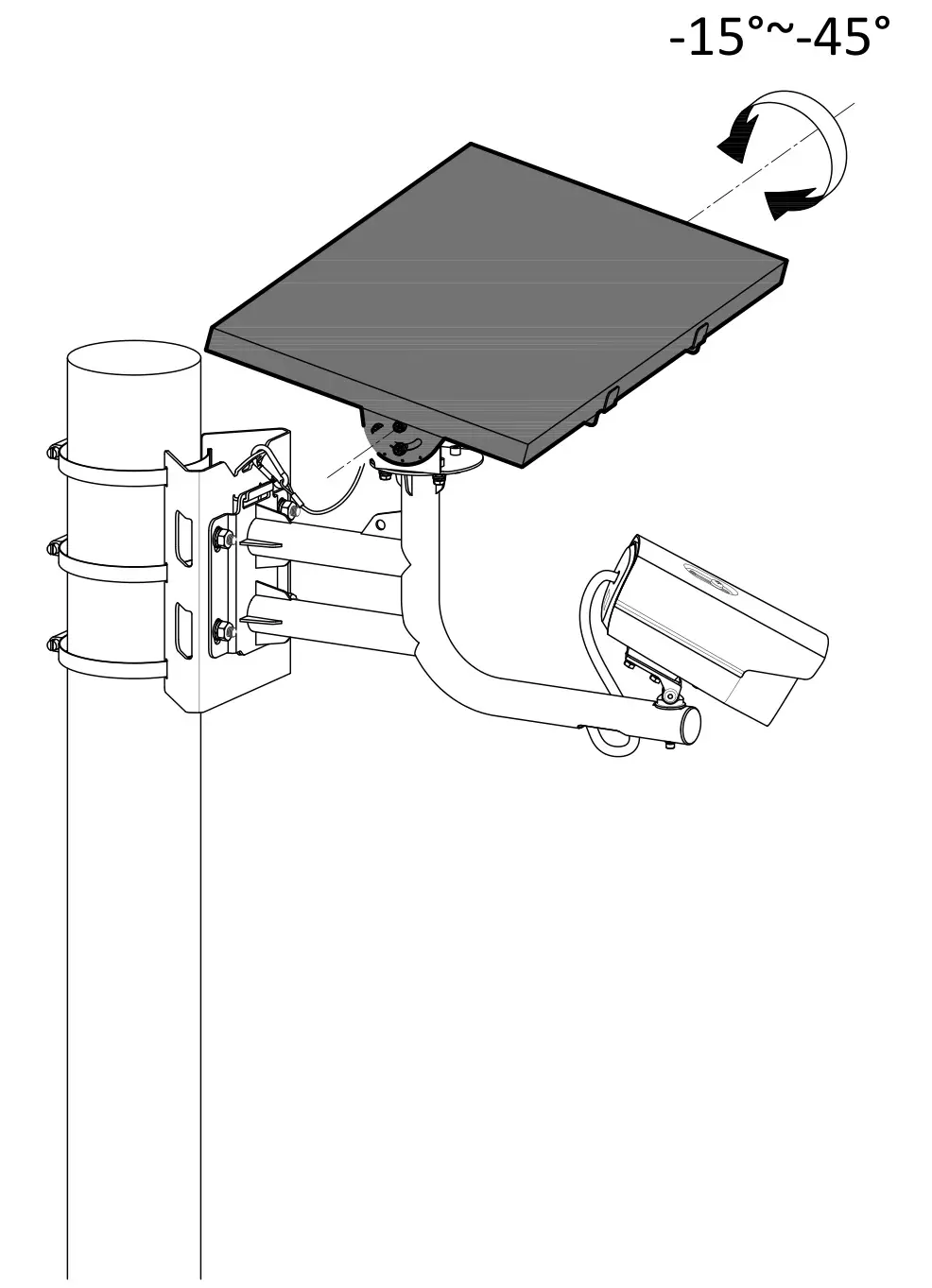 -15°~-45°