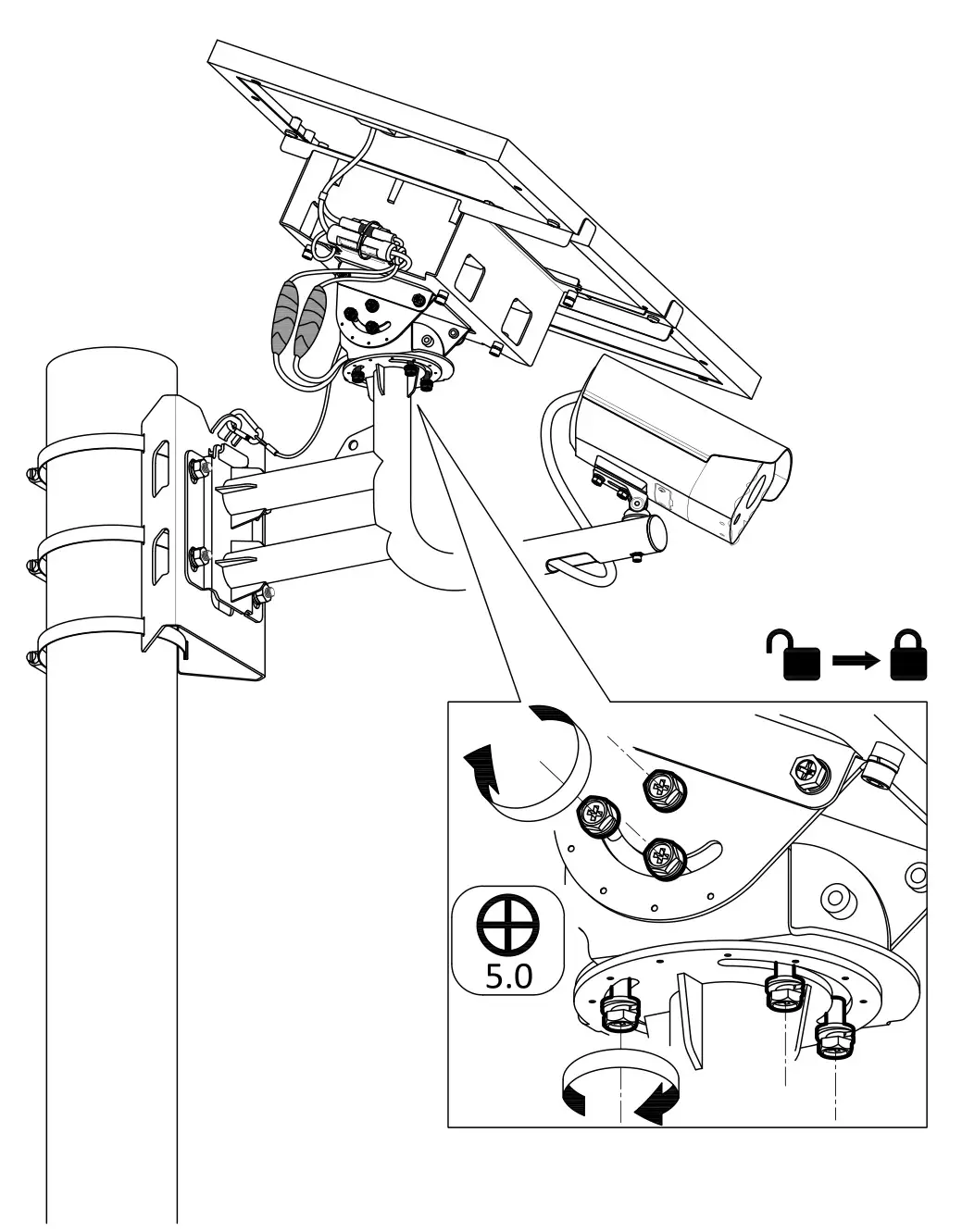 5.0